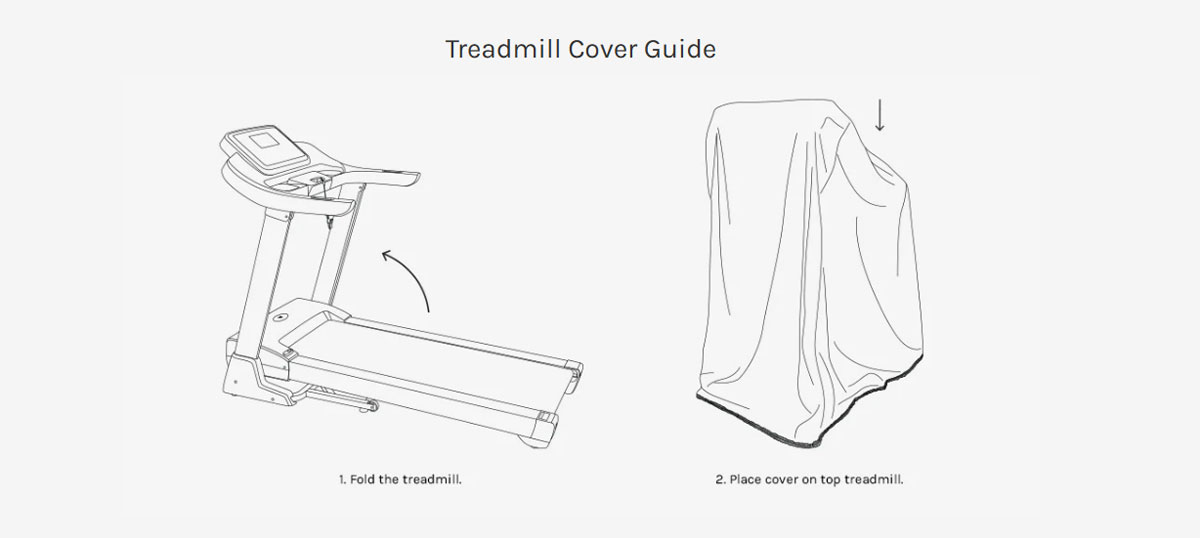 Treadmill Cover Guide

1. Fold the treadmill.

2. Place cover on top treadmill.